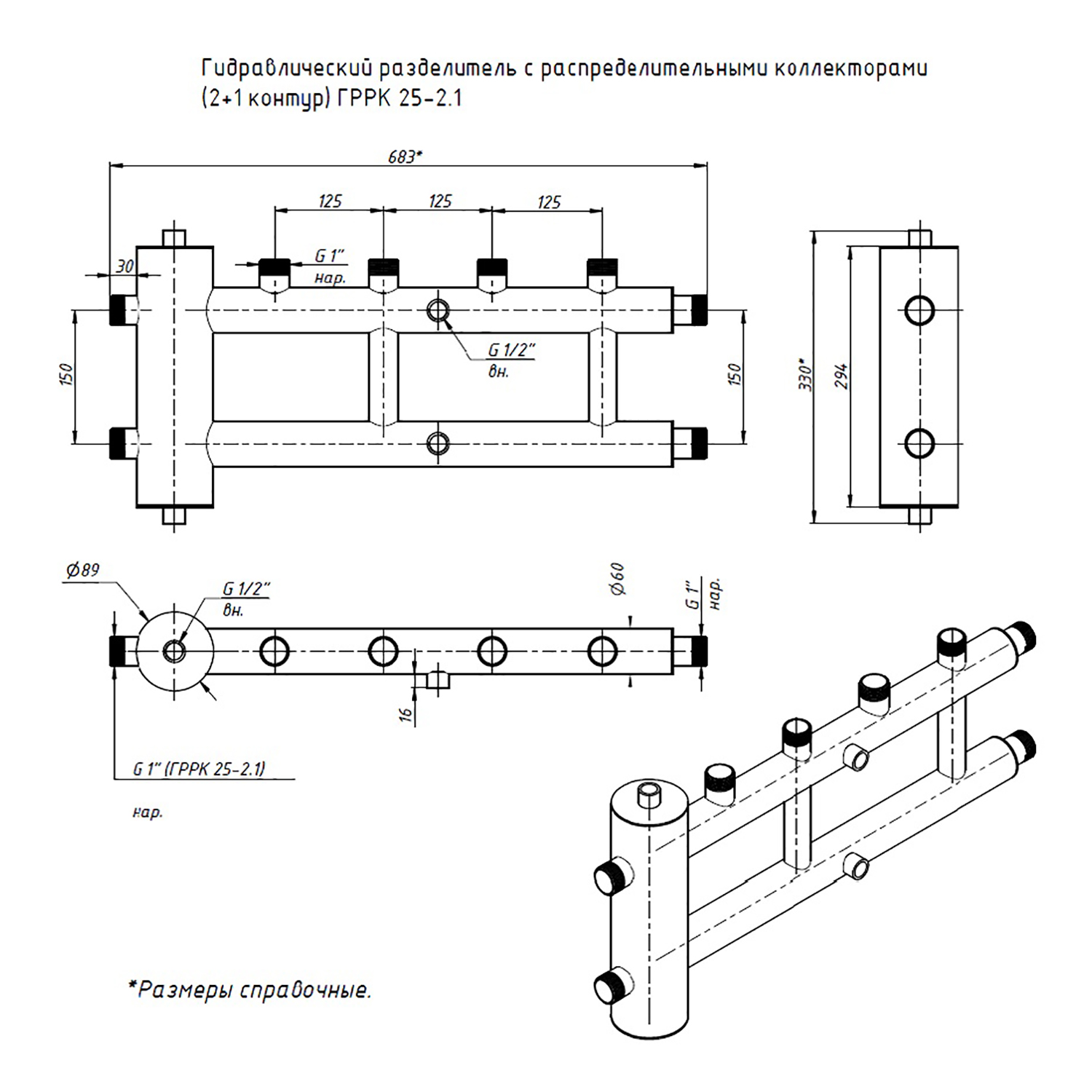 Гидравлический разделитель с распределительными коллекторами (2+1 контур) ГРРК 25-2.1

683*

125

125

125

30

G 1"
нар.

G 1/2"
вн.

150

150

330*

294

Ø89

G 1/2"
вн.

Ø60

G 1"
нар.

16

G 1" (ГРРК 25-2.1)

нар.

*Размеры справочные.